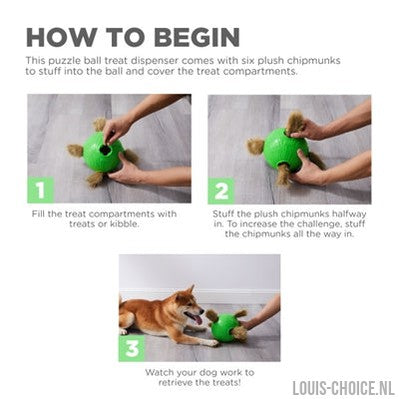 HOW TO BEGIN

This puzzle ball treat dispenser comes with six plush chipmunks to stuff into the ball and cover the treat compartments.

1

Fill the treat compartments with treats or kibble.

2

Stuff the plush chipmunks halfway in. To increase the challenge, stuff the chipmunks all the way in.

3

Watch your dog work to retrieve the treats!

LOUIS-CHOICE.NL