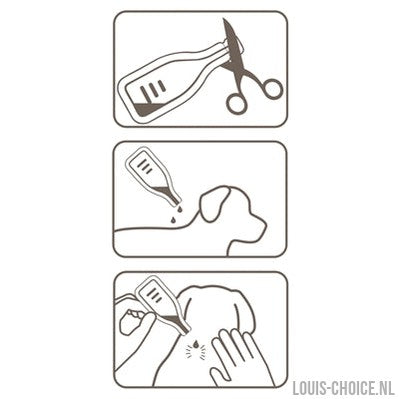 LOUIS-CHOICE.NL